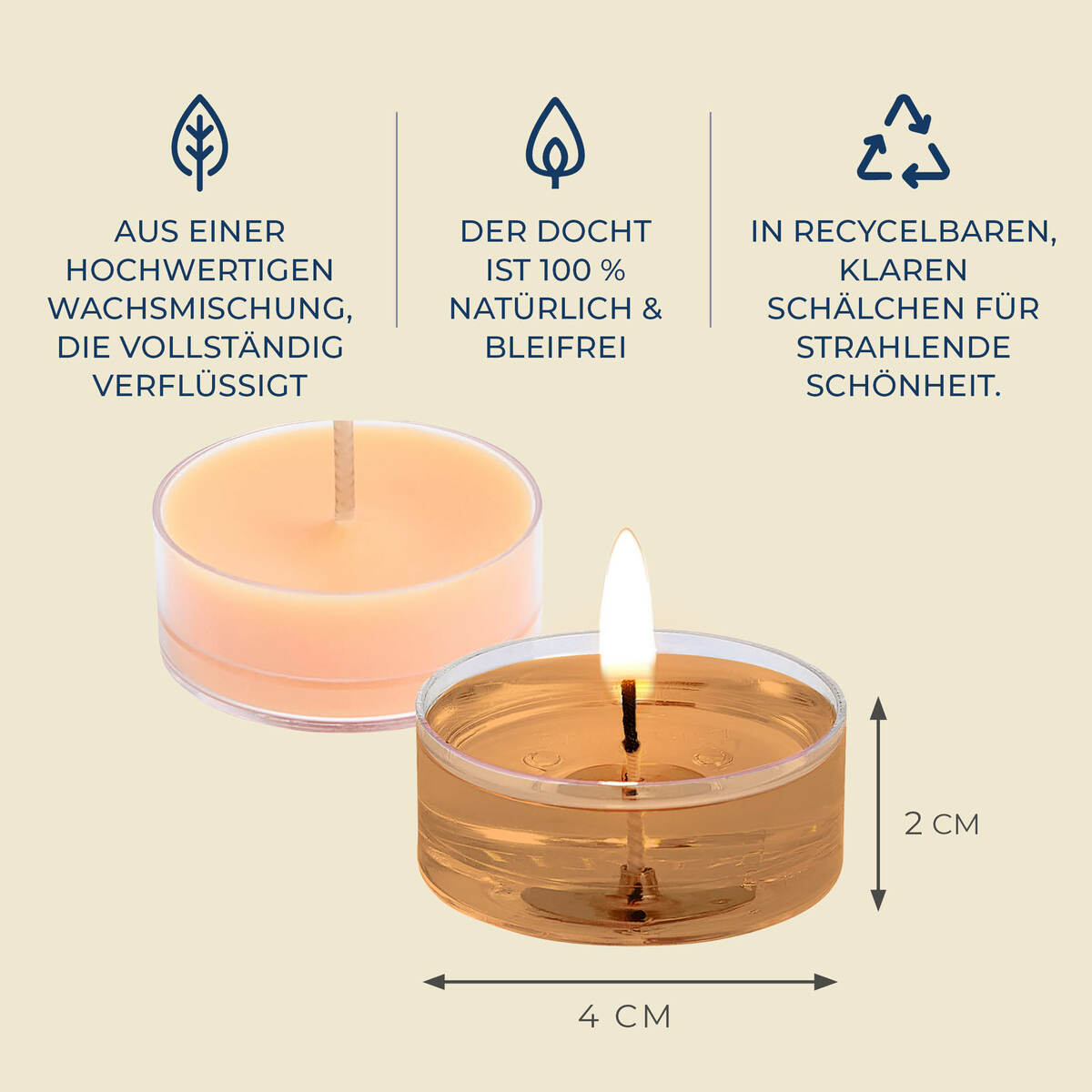 AUS EINER HOCHWERTIGEN WACHSMISCHUNG, DIE VOLLSTÄNDIG VERFLÜSSIGT

DER DOCHT IST 100 % NATÜRLICH & BLEIFREI

IN RECYCELBAREN, KLAREN SCHÄLCHEN FÜR STRAHLENDE SCHÖNHEIT.

2 CM

4 CM